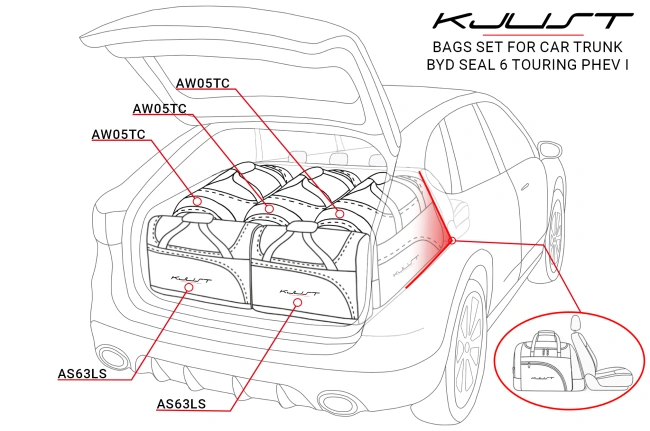 KJUST

BAGS SET FOR CAR TRUNK
BYD SEAL 6 TOURING PHEV I

AW05TC
AW05TC
AW05TC

KJUST
KJUST
KJUST

AS63LS
AS63LS

KJUST